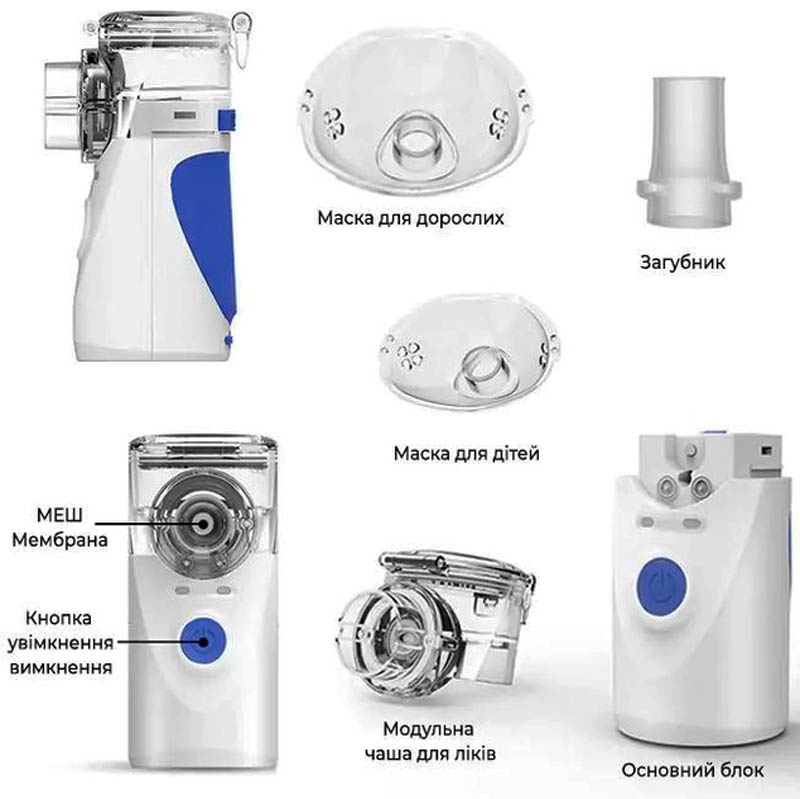 Маска для дорослих

Загубник

Маска для дітей

МЕШ
Мембрана

Кнопка
увімкнення
вимкнення

Модульна
чаша для ліків

Основний блок